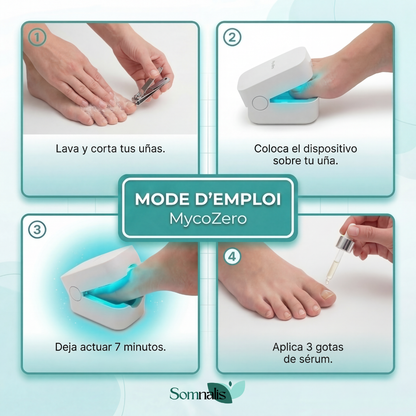 1

Lava y corta tus uñas.

2

Coloca el dispositivo sobre tu uña.

MODE D'EMPLOI
MycoZero

3

Deja actuar 7 minutos.

4

Aplica 3 gotas de sérum.

Somnalis